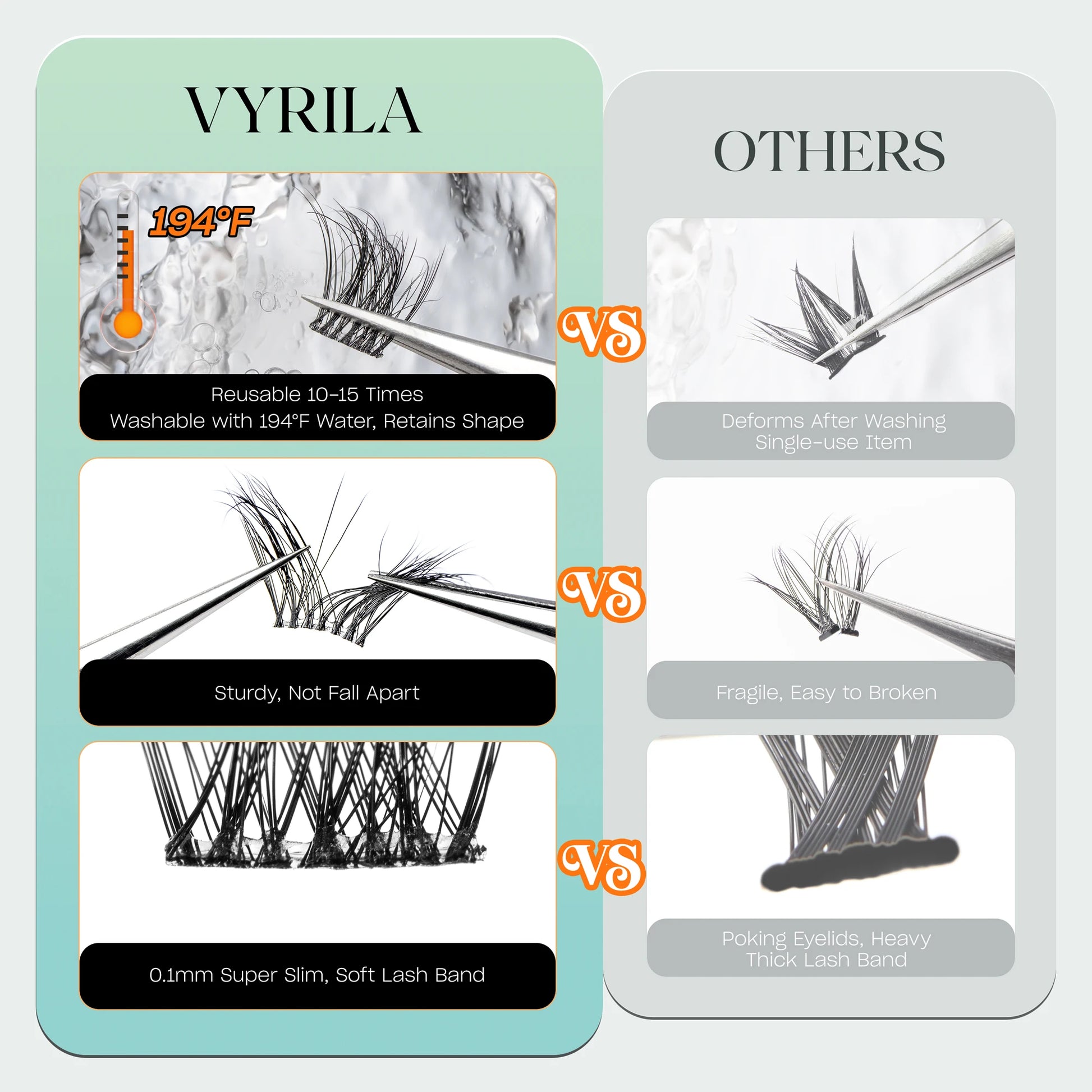 VYRILA

194°F

Reusable 10-15 Times
Washable with 194°F Water, Retains Shape

Sturdy, Not Fall Apart

0.1mm Super Slim, Soft Lash Band

VS

VS

VS

OTHERS

Deforms After Washing
Single-use Item

Fragile, Easy to Broken

Poking Eyelids, Heavy
Thick Lash Band